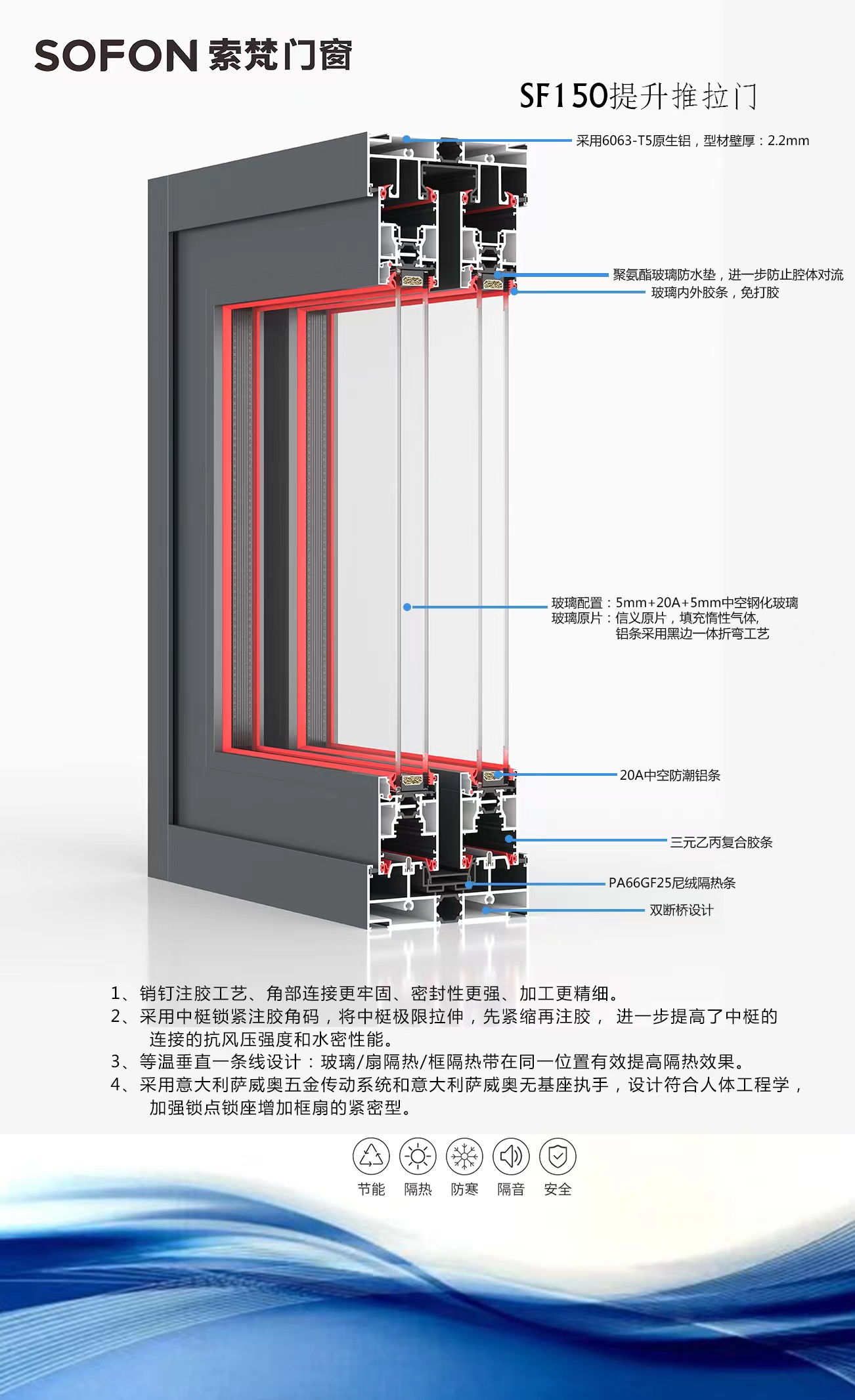 SOFON 索梵门窗

SF150提升推拉门

采用6063-T5原生铝，型材壁厚：2.2mm

聚氨酯玻璃防水垫，进一步防止腔体对流
玻璃内外胶条，免打胶

玻璃配置：5mm+20A+5mm中空钢化玻璃
玻璃原片：信义原片，填充惰性气体,
铝条采用黑边一体折弯工艺

20A中空防潮铝条

三元乙丙复合胶条

PA66GF25尼绒隔热条

双断桥设计

1、销钉注胶工艺、角部连接更牢固、密封性更强、加工更精细。
2、采用中梃锁紧注胶角码，将中梃极限拉伸，先紧缩再注胶， 进一步提高了中梃的连接的抗风压强度和水密性能。
3、等温垂直一条线设计：玻璃/扇隔热/框隔热带在同一位置有效提高隔热效果。
4、采用意大利萨威奥五金传动系统和意大利萨威奥无基座执手，设计符合人体工程学，加强锁点锁座增加框扇的紧密型。

节能 隔热 防寒 隔音 安全