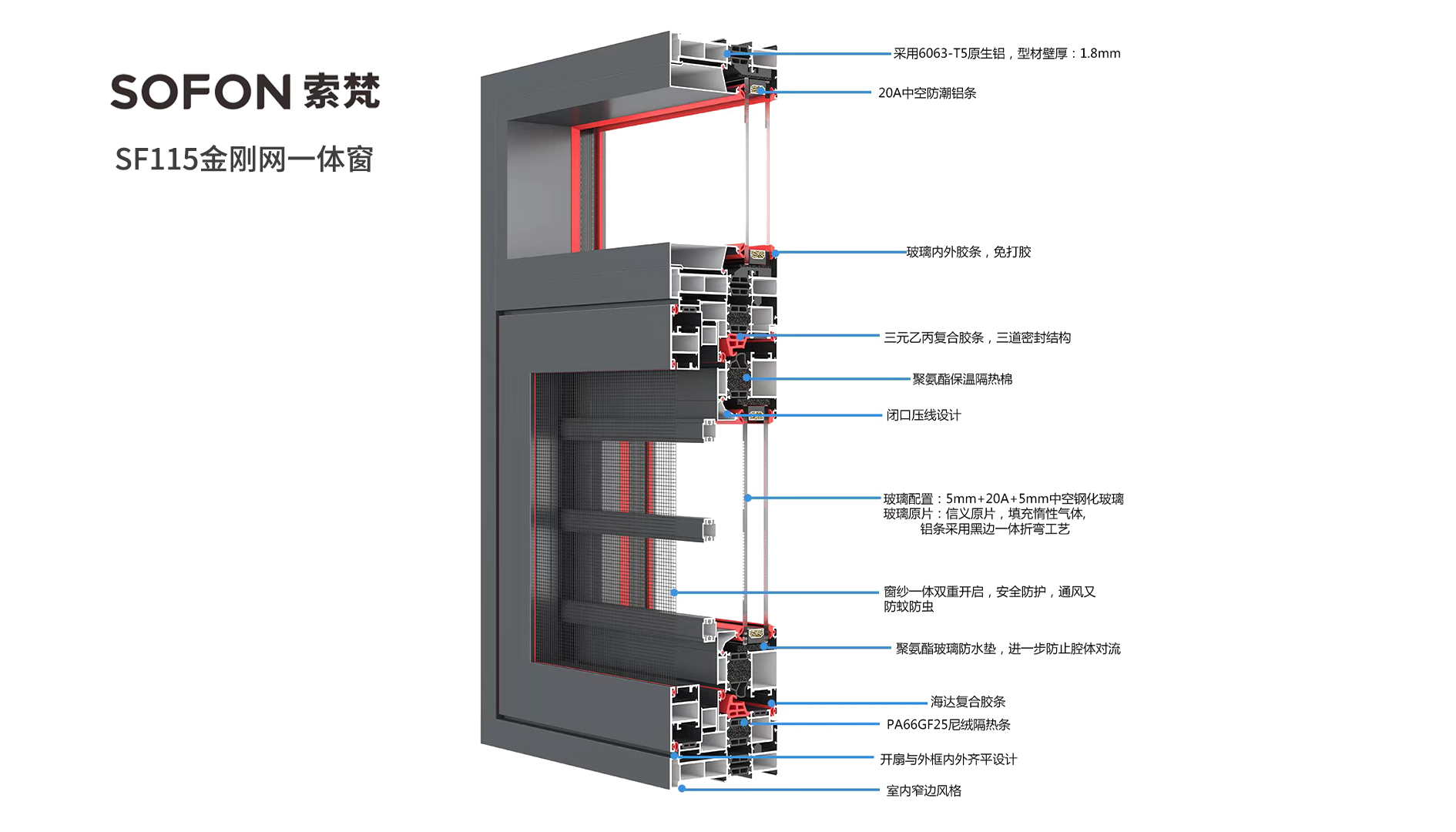 SOFON 索梵

SF115金刚网一体窗

采用6063-T5原生铝，型材壁厚：1.8mm

20A中空防潮铝条

玻璃内外胶条，免打胶

三元乙丙复合胶条，三道密封结构

聚氨酯保温隔热棉

闭口压线设计

玻璃配置：5mm+20A+5mm中空钢化玻璃
玻璃原片：信义原片，填充惰性气体，
铝条采用黑边一体折弯工艺

窗纱一体双重开启，安全防护，通风又防蚊防虫

聚氨酯玻璃防水垫，进一步防止腔体对流

海达复合胶条

PA66GF25尼绒隔热条

开扇与外框内外齐平设计

室内窄边风格