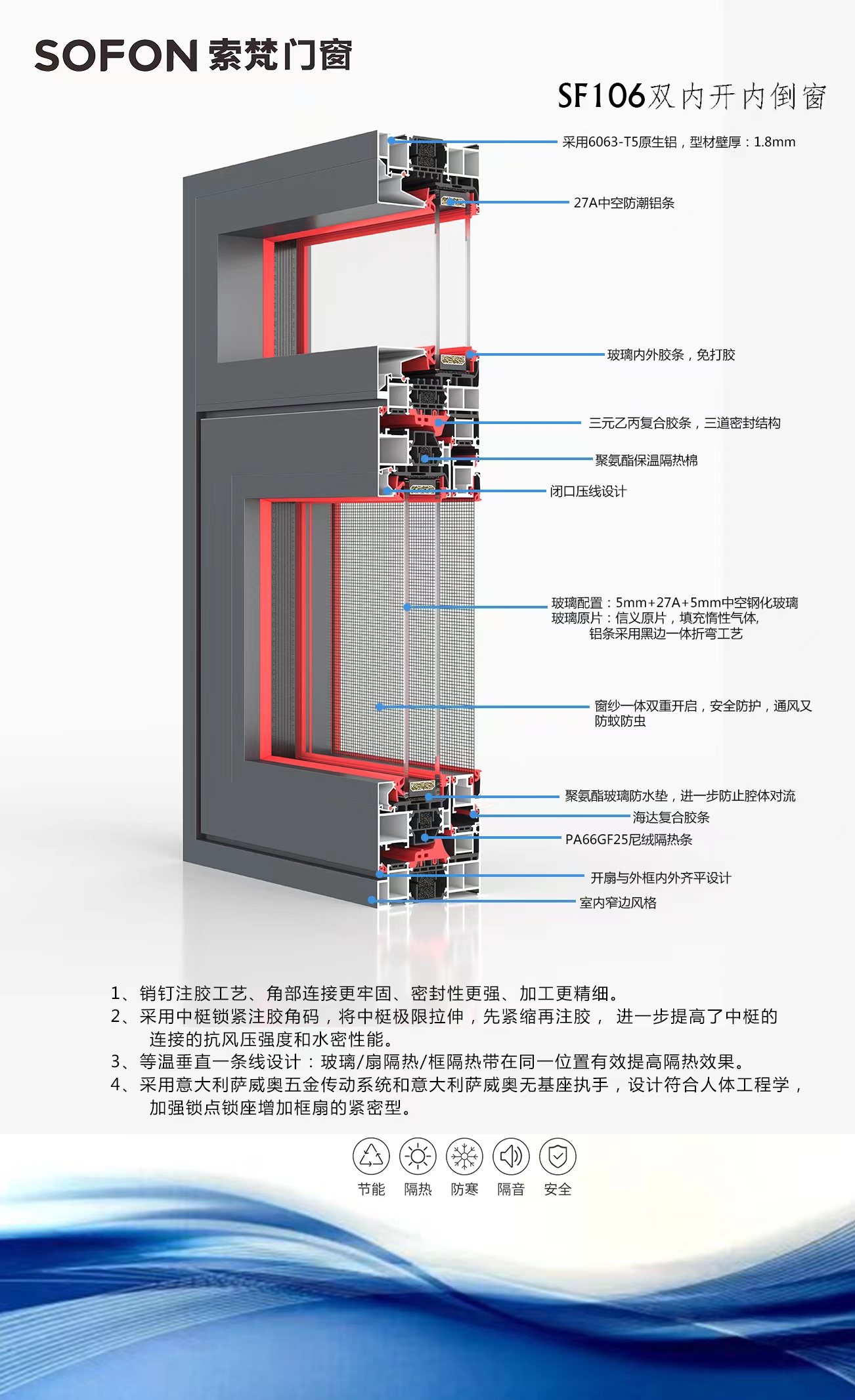 SOFON 索梵门窗

SF106双内开内倒窗

采用6063-T5原生铝，型材壁厚：1.8mm

27A中空防潮铝条

玻璃内外胶条，免打胶

三元乙丙复合胶条，三道密封结构

聚氨酯保温隔热棉

闭口压线设计

玻璃配置：5mm+27A+5mm中空钢化玻璃
玻璃原片：信义原片，填充惰性气体，
铝条采用黑边一体折弯工艺

窗纱一体双重开启，安全防护，通风又防蚊防虫

聚氨酯玻璃防水垫，进一步防止腔体对流

海达复合胶条

PA66GF25尼绒隔热条

开扇与外框内外齐平设计

室内窄边风格

1、销钉注胶工艺、角部连接更牢固、密封性更强、加工更精细。
2、采用中梃锁紧注胶角码，将中梃极限拉伸，先紧缩再注胶， 进一步提高了中梃的连接的抗风压强度和水密性能。
3、等温垂直一条线设计：玻璃/扇隔热/框隔热带在同一位置有效提高隔热效果。
4、采用意大利萨威奥五金传动系统和意大利萨威奥无基座执手，设计符合人体工程学，加强锁点锁座增加框扇的紧密型。

节能 隔热 防寒 隔音 安全