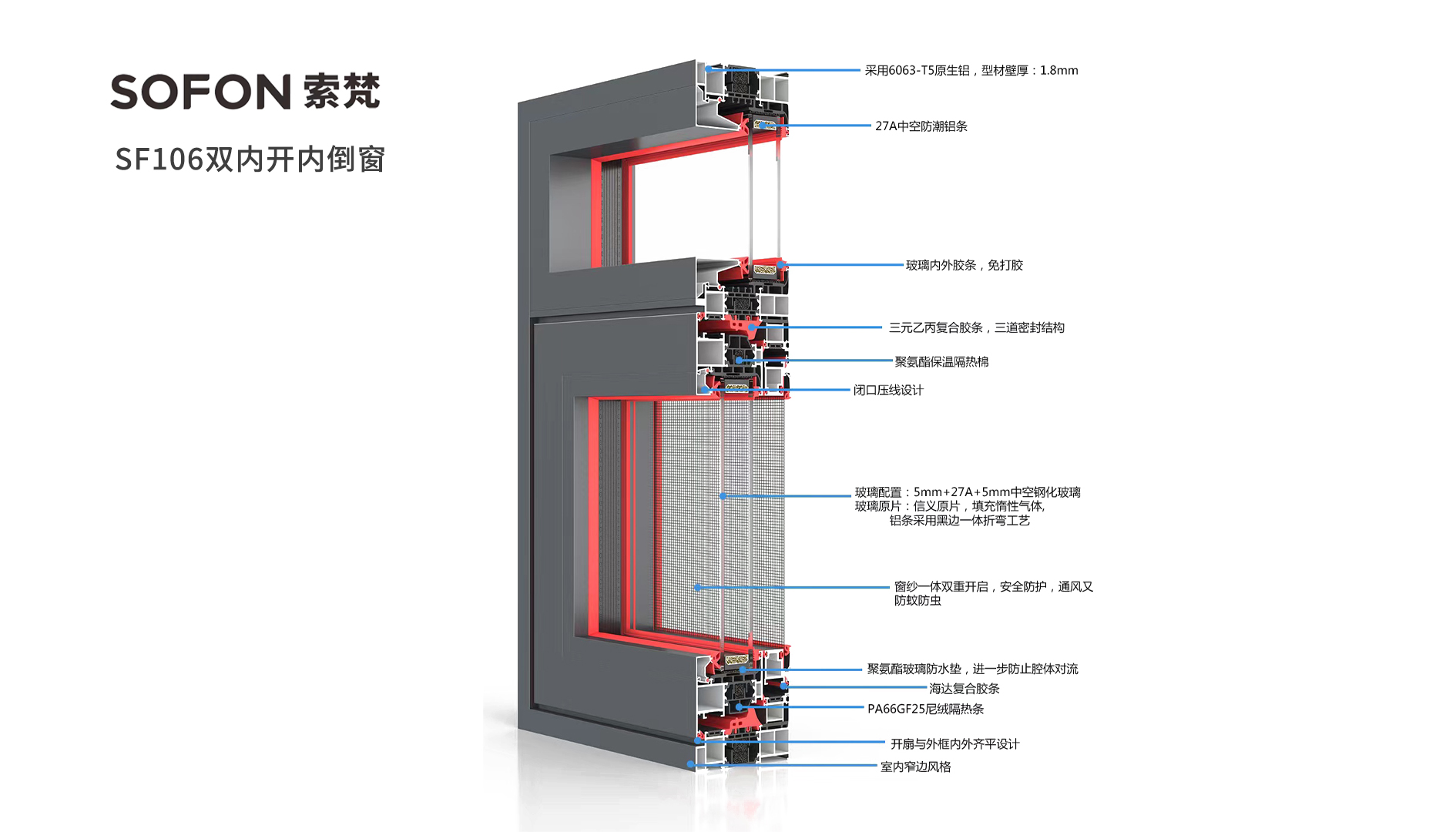 SOFON 索梵

SF106双内开内倒窗

采用6063-T5原生铝，型材壁厚：1.8mm

27A中空防潮铝条

玻璃内外胶条，免打胶

三元乙丙复合胶条，三道密封结构

聚氨酯保温隔热棉

闭口压线设计

玻璃配置：5mm+27A+5mm中空钢化玻璃
玻璃原片：信义原片，填充惰性气体,
铝条采用黑边一体折弯工艺

窗纱一体双重开启，安全防护，通风又防蚊防虫

聚氨酯玻璃防水垫，进一步防止腔体对流

海达复合胶条

PA66GF25尼绒隔热条

开扇与外框内外齐平设计

室内窄边风格