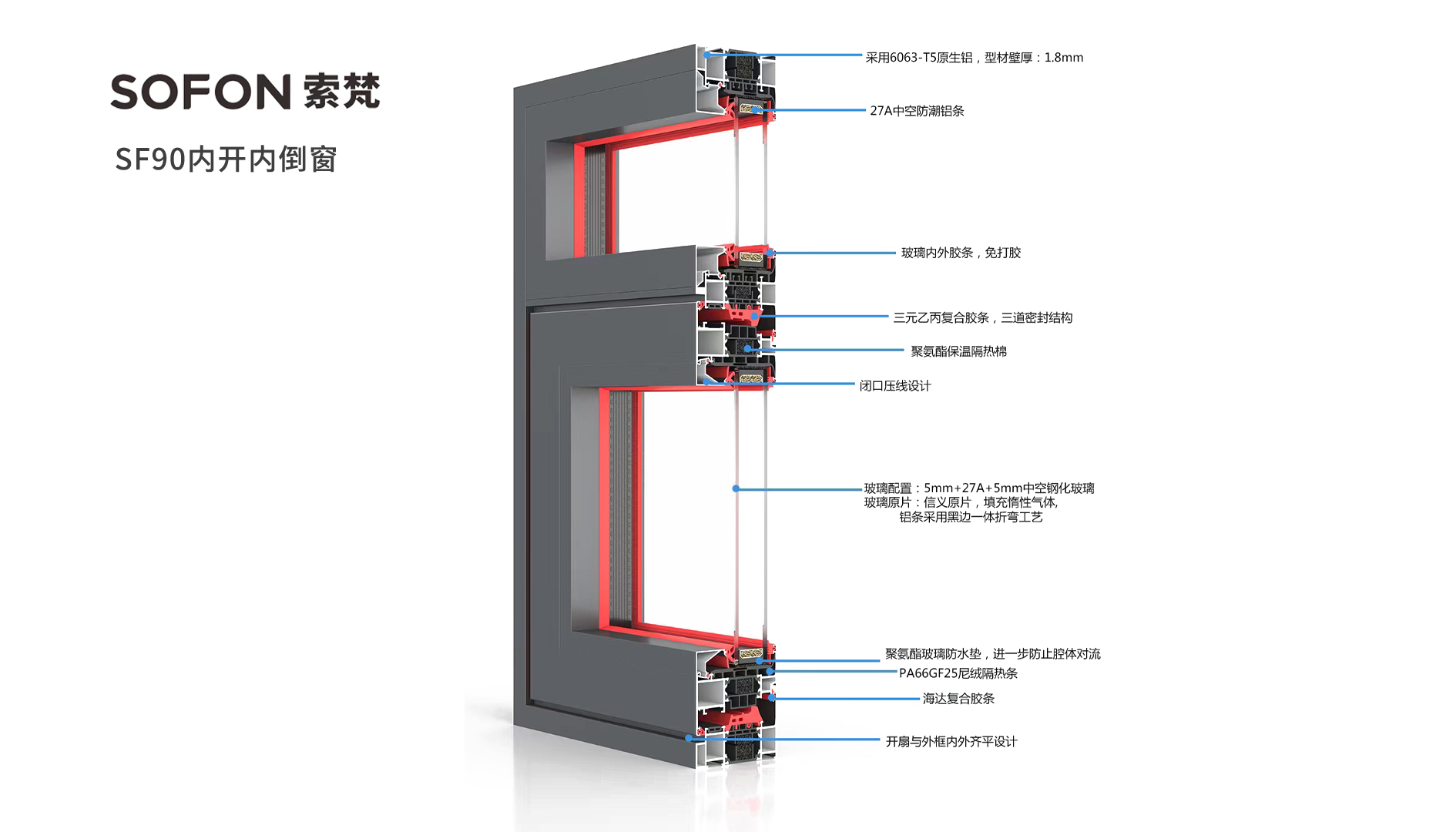 SOFON 索梵

SF90内开内倒窗

采用6063-T5原生铝，型材壁厚：1.8mm

27A中空防潮铝条

玻璃内外胶条，免打胶

三元乙丙复合胶条，三道密封结构

聚氨酯保温隔热棉

闭口压线设计

玻璃配置：5mm+27A+5mm中空钢化玻璃
玻璃原片：信义原片，填充惰性气体,
铝条采用黑边一体折弯工艺

聚氨酯玻璃防水垫，进一步防止腔体对流

PA66GF25尼绒隔热条

海达复合胶条

开扇与外框内外齐平设计