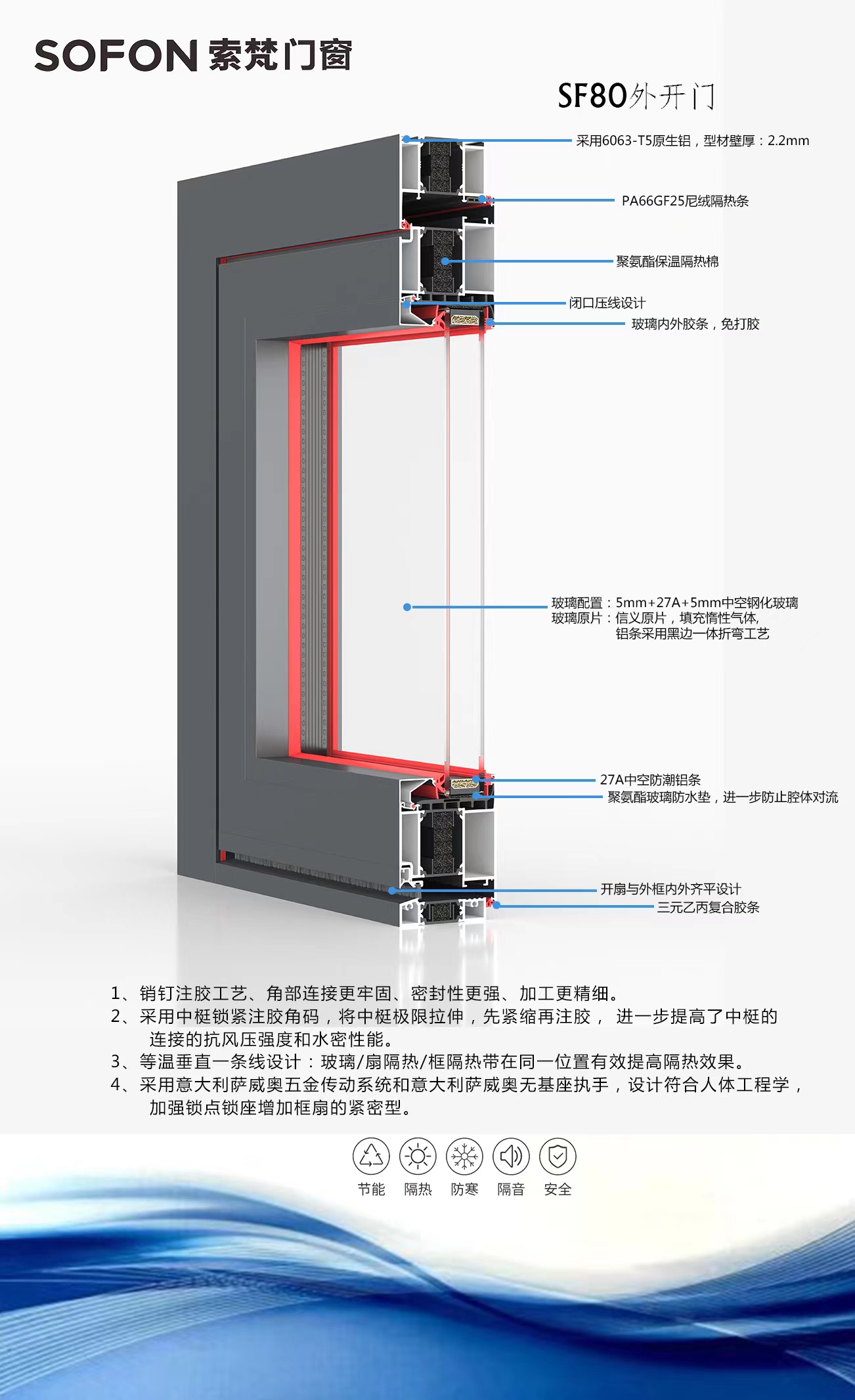 SOFON 索梵门窗

SF80外开门

采用6063-T5原生铝，型材壁厚：2.2mm

PA66GF25尼绒隔热条

聚氨酯保温隔热棉

闭口压线设计

玻璃内外胶条，免打胶

玻璃配置：5mm+27A+5mm中空钢化玻璃
玻璃原片：信义原片，填充惰性气体，
铝条采用黑边一体折弯工艺

27A中空防潮铝条

聚氨酯玻璃防水垫，进一步防止腔体对流

开扇与外框内外齐平设计

三元乙丙复合胶条

1、销钉注胶工艺、角部连接更牢固、密封性更强、加工更精细。
2、采用中梃锁紧注胶角码，将中梃极限拉伸，先紧缩再注胶， 进一步提高了中梃的连接的抗风压强度和水密性能。
3、等温垂直一条线设计：玻璃/扇隔热/框隔热带在同一位置有效提高隔热效果。
4、采用意大利萨威奥五金传动系统和意大利萨威奥无基座执手，设计符合人体工程学，加强锁点锁座增加框扇的紧密型。

节能 隔热 防寒 隔音 安全