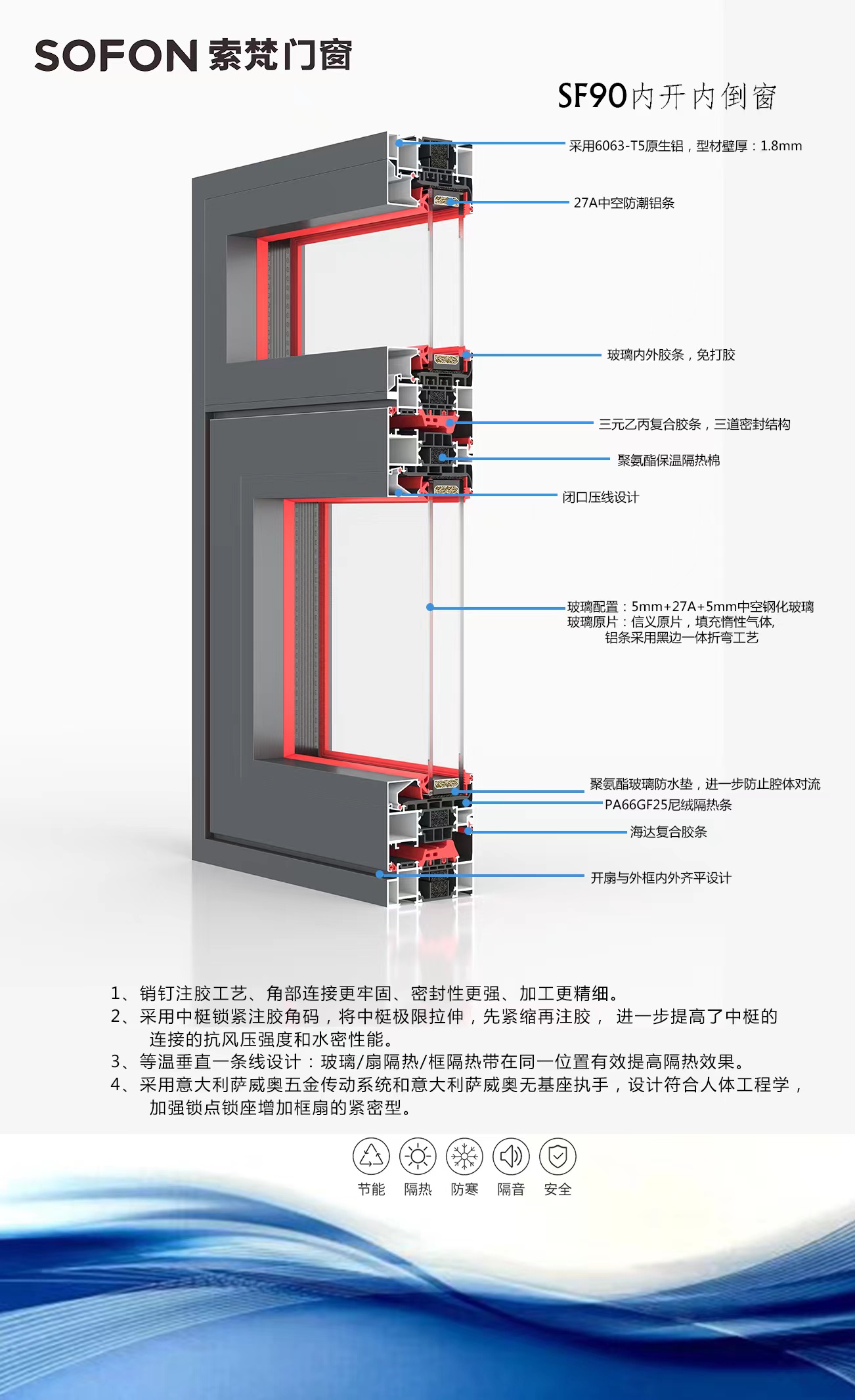 SOFON 索梵门窗

SF90内开内倒窗

采用6063-T5原生铝，型材壁厚：1.8mm

27A中空防潮铝条

玻璃内外胶条，免打胶

三元乙丙复合胶条，三道密封结构

聚氨酯保温隔热棉

闭口压线设计

玻璃配置：5mm+27A+5mm中空钢化玻璃
玻璃原片：信义原片，填充惰性气体,
铝条采用黑边一体折弯工艺

聚氨酯玻璃防水垫，进一步防止腔体对流

PA66GF25尼绒隔热条

海达复合胶条

开扇与外框内外齐平设计

1、销钉注胶工艺、角部连接更牢固、密封性更强、加工更精细。
2、采用中梃锁紧注胶角码，将中梃极限拉伸，先紧缩再注胶， 进一步提高了中梃的连接的抗风压强度和水密性能。
3、等温垂直一条线设计：玻璃/扇隔热/框隔热带在同一位置有效提高隔热效果。
4、采用意大利萨威奥五金传动系统和意大利萨威奥无基座执手，设计符合人体工程学，加强锁点锁座增加框扇的紧密型。

节能 隔热 防寒 隔音 安全