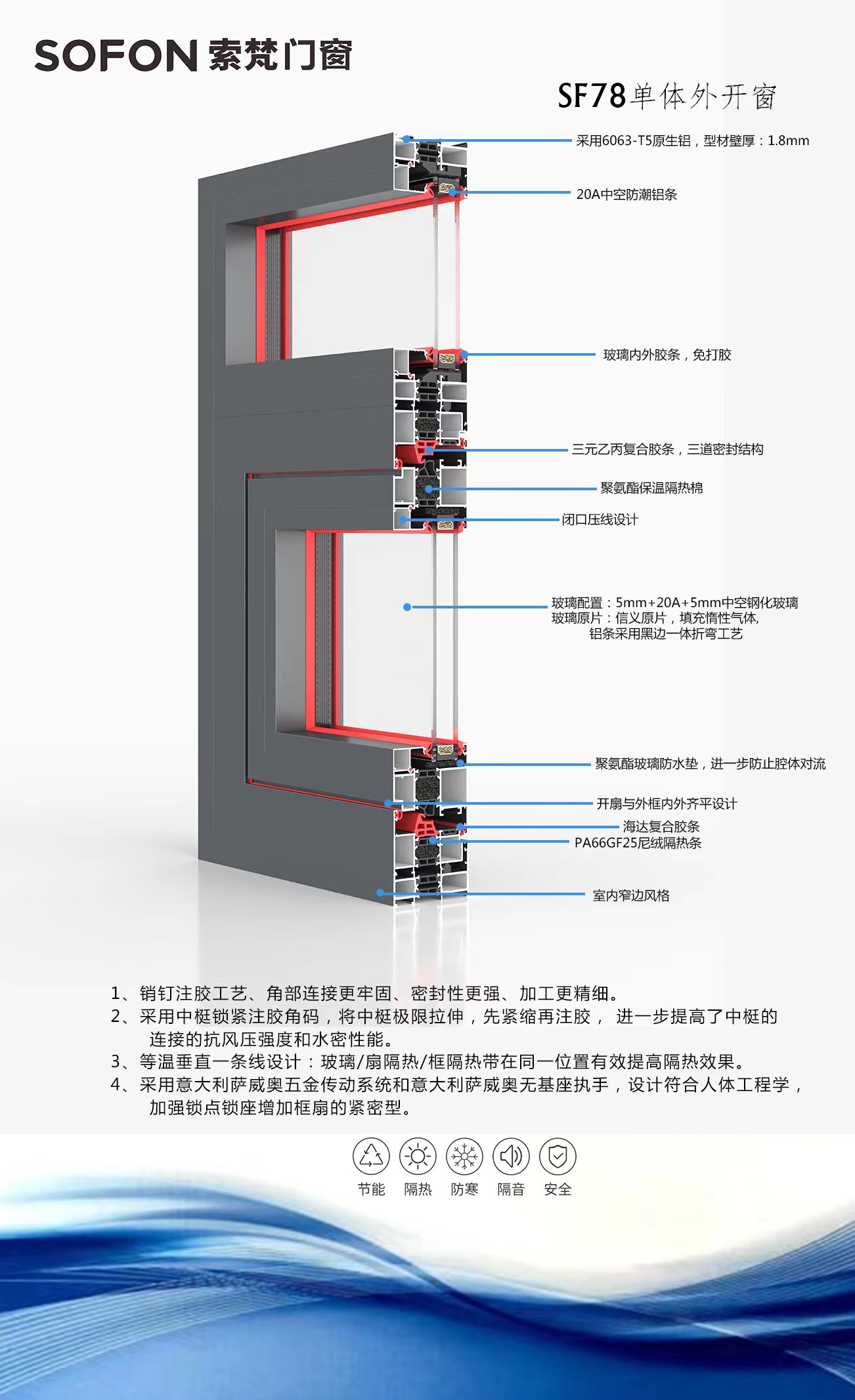 SOFON 索梵门窗

SF78单体外开窗

采用6063-T5原生铝，型材壁厚：1.8mm

20A中空防潮铝条

玻璃内外胶条，免打胶

三元乙丙复合胶条，三道密封结构

聚氨酯保温隔热棉

闭口压线设计

玻璃配置：5mm+20A+5mm中空钢化玻璃
玻璃原片：信义原片，填充惰性气体，
铝条采用黑边一体折弯工艺

聚氨酯玻璃防水垫，进一步防止腔体对流

开扇与外框内外齐平设计

海达复合胶条

PA66GF25尼绒隔热条

室内窄边风格

1、销钉注胶工艺、角部连接更牢固、密封性更强、加工更精细。
2、采用中梃锁紧注胶角码，将中梃极限拉伸，先紧缩再注胶， 进一步提高了中梃的连接的抗风压强度和水密性能。
3、等温垂直一条线设计：玻璃/扇隔热/框隔热带在同一位置有效提高隔热效果。
4、采用意大利萨威奥五金传动系统和意大利萨威奥无基座执手，设计符合人体工程学，加强锁点锁座增加框扇的紧密型。

节能 隔热 防寒 隔音 安全