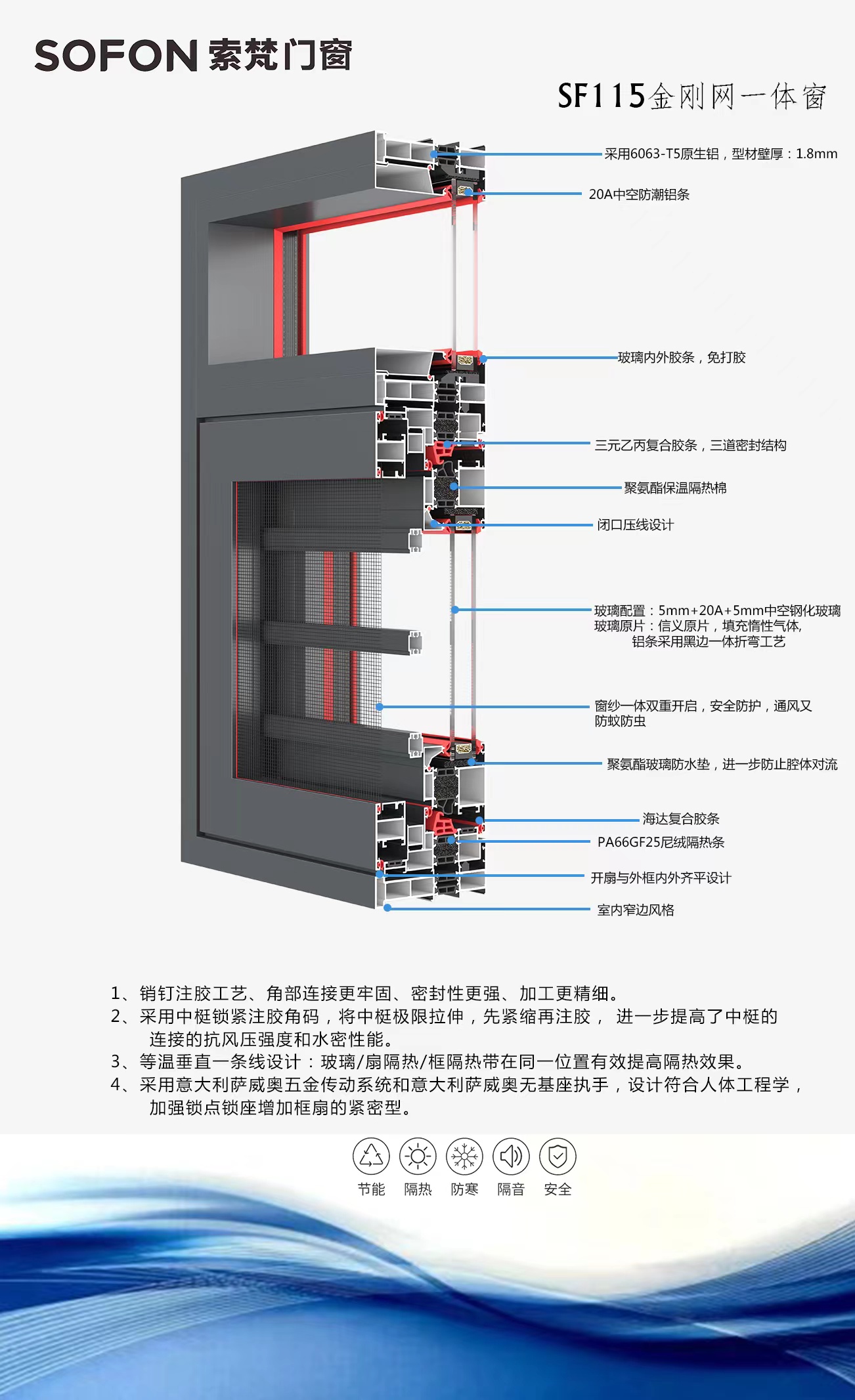 SOFON 索梵门窗

SF115金刚网一体窗

采用6063-T5原生铝，型材壁厚：1.8mm

20A中空防潮铝条

玻璃内外胶条，免打胶

三元乙丙复合胶条，三道密封结构

聚氨酯保温隔热棉

闭口压线设计

玻璃配置：5mm+20A+5mm中空钢化玻璃
玻璃原片：信义原片，填充惰性气体，
铝条采用黑边一体折弯工艺

窗纱一体双重开启，安全防护，通风又防蚊防虫

聚氨酯玻璃防水垫，进一步防止腔体对流

海达复合胶条

PA66GF25尼绒隔热条

开扇与外框内外齐平设计

室内窄边风格

1、销钉注胶工艺、角部连接更牢固、密封性更强、加工更精细。
2、采用中梃锁紧注胶角码，将中梃极限拉伸，先紧缩再注胶， 进一步提高了中梃的连接的抗风压强度和水密性能。
3、等温垂直一条线设计：玻璃/扇隔热/框隔热带在同一位置有效提高隔热效果。
4、采用意大利萨威奥五金传动系统和意大利萨威奥无基座执手，设计符合人体工程学，加强锁点锁座增加框扇的紧密型。

节能 隔热 防寒 隔音 安全